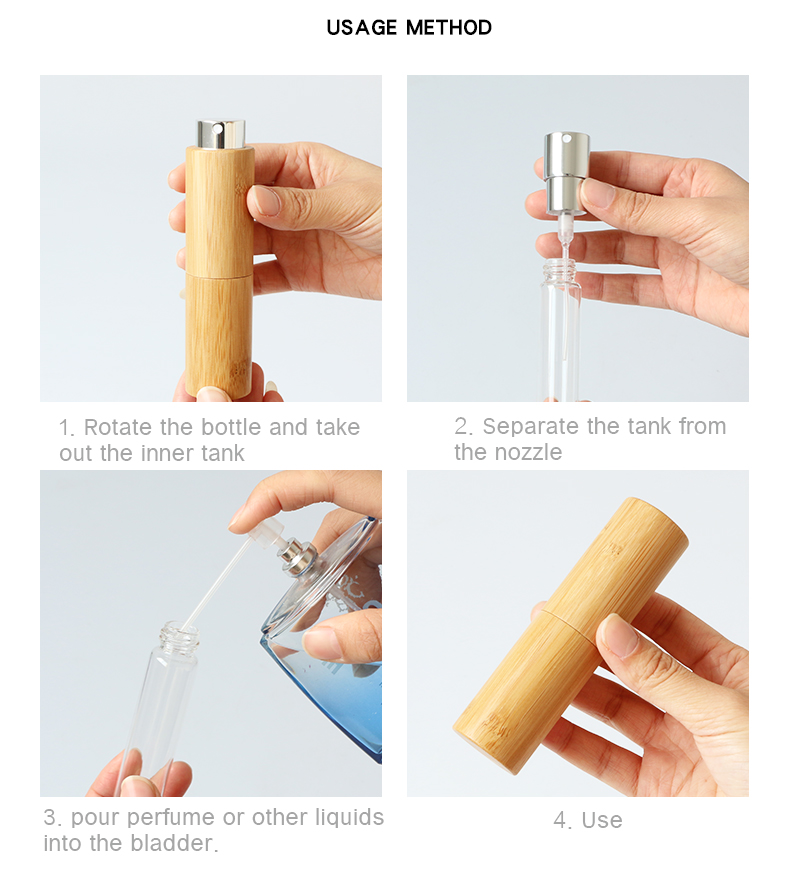 USAGE METHOD

1. Rotate the bottle and take out the inner tank

2. Separate the tank from the nozzle

3. pour perfume or other liquids into the bladder.

4. Use